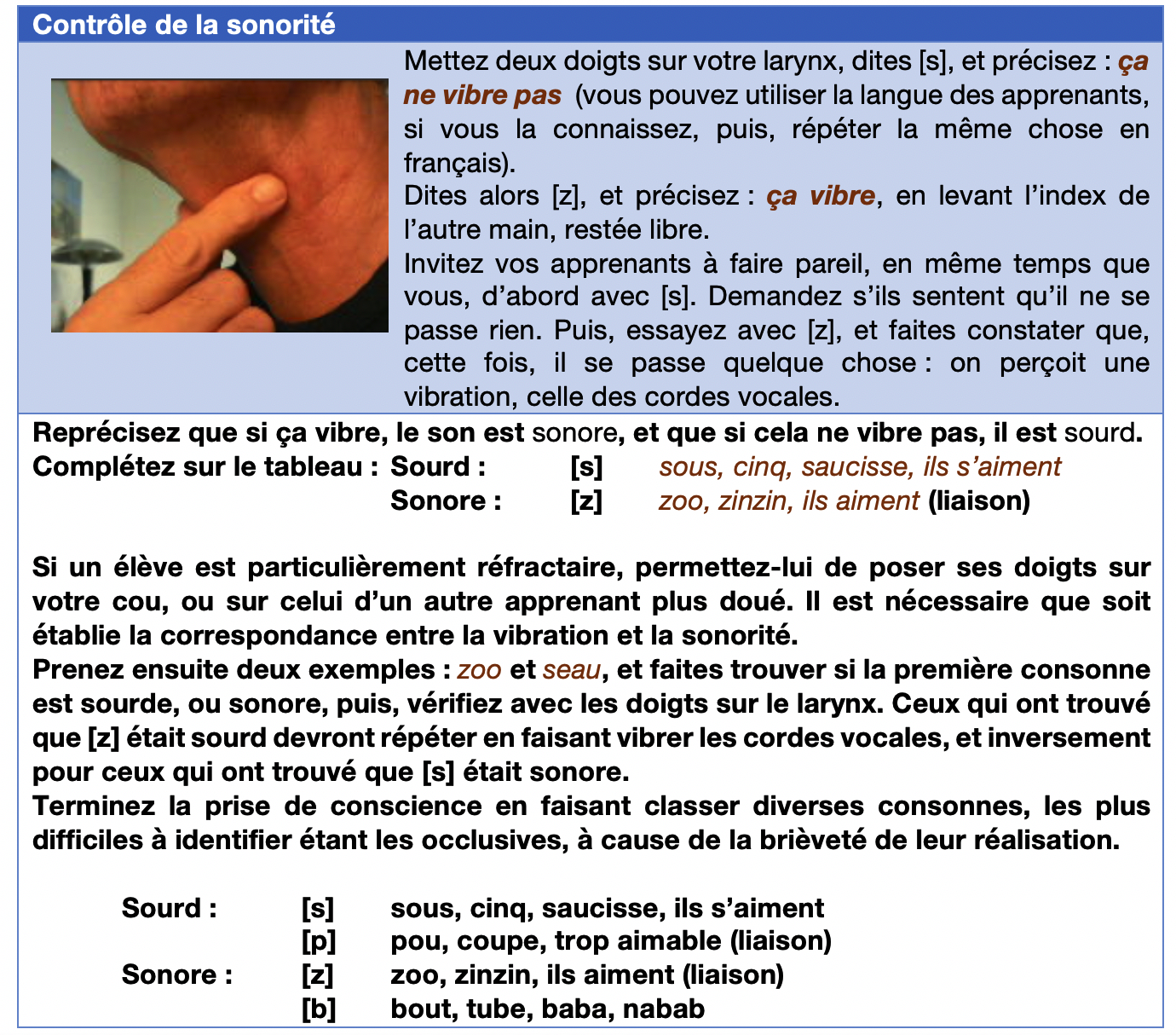 Contrôle de la sonorité

Mettez deux doigts sur votre larynx, dites [s], et précisez : ça ne vibre pas (vous pouvez utiliser la langue des apprenants, si vous la connaissez, puis, répéter la même chose en français).
Dites alors [z], et précisez : ça vibre, en levant l'index de l'autre main, restée libre.
Invitez vos apprenants à faire pareil, en même temps que vous, d'abord avec [s]. Demandez s'ils sentent qu'il ne se passe rien. Puis, essayez avec [z], et faites constater que, cette fois, il se passe quelque chose : on perçoit une vibration, celle des cordes vocales.

Reprécisez que si ça vibre, le son est sonore, et que si cela ne vibre pas, il est sourd.
Complétez sur le tableau : Sourd : [s] sous, cinq, saucisse, ils s'aiment
Sonore : [z] zoo, zinzin, ils aiment (liaison)

Si un élève est particulièrement réfractaire, permettez-lui de poser ses doigts sur votre cou, ou sur celui d'un autre apprenant plus doué. Il est nécessaire que soit établie la correspondance entre la vibration et la sonorité.
Prenez ensuite deux exemples : zoo et seau, et faites trouver si la première consonne est sourde, ou sonore, puis, vérifiez avec les doigts sur le larynx. Ceux qui ont trouvé que [z] était sourd devront répéter en faisant vibrer les cordes vocales, et inversement pour ceux qui ont trouvé que [s] était sonore.
Terminez la prise de conscience en faisant classer diverses consonnes, les plus difficiles à identifier étant les occlusives, à cause de la brièveté de leur réalisation.

Sourd : [s] sous, cinq, saucisse, ils s'aiment
[p] pou, coupe, trop aimable (liaison)
Sonore : [z] zoo, zinzin, ils aiment (liaison)
[b] bout, tube, baba, nabab